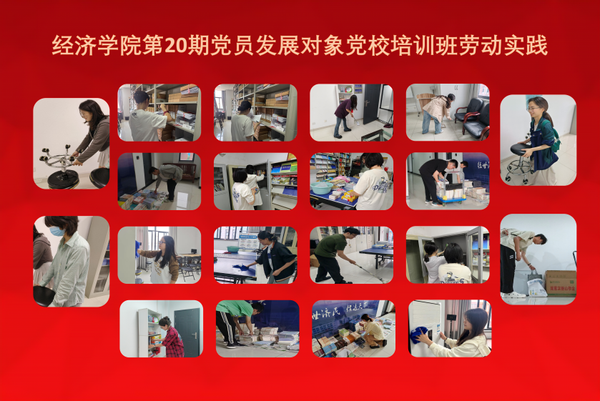 经济学院第20期党员发展对象党校培训班劳动实践